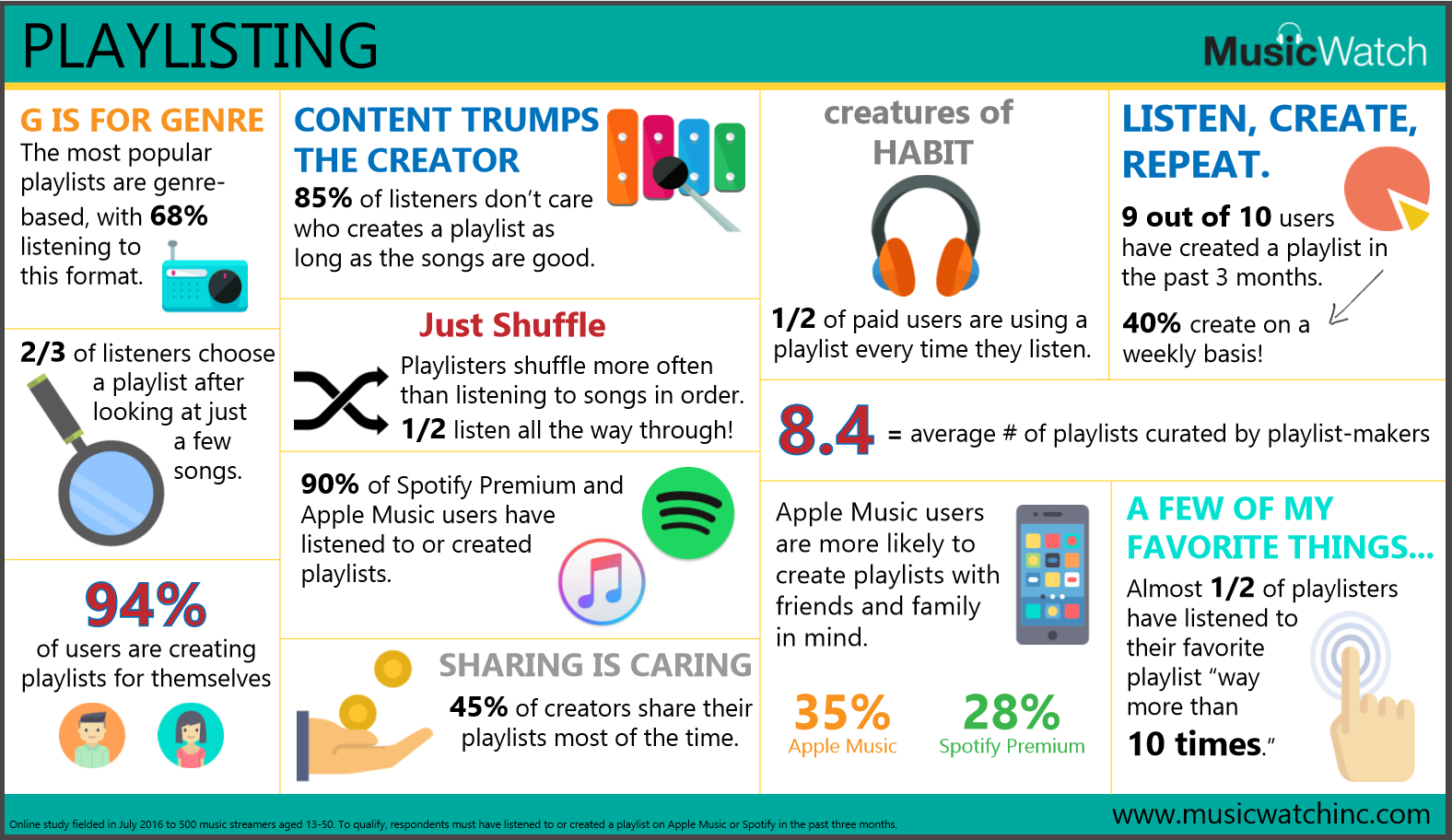 PLAYLISTING

MusicWatch

G IS FOR GENRE
The most popular playlists are genre-based, with 68% listening to this format.

2/3 of listeners choose a playlist after looking at just a few songs.

94%
of users are creating playlists for themselves

CONTENT TRUMPS THE CREATOR
85% of listeners don't care who creates a playlist as long as the songs are good.

Just Shuffle
Playlisters shuffle more often than listening to songs in order.
1/2 listen all the way through!

90% of Spotify Premium and Apple Music users have listened to or created playlists.

SHARING IS CARING
45% of creators share their playlists most of the time.

creatures of HABIT
1/2 of paid users are using a playlist every time they listen.

LISTEN, CREATE, REPEAT.
9 out of 10 users have created a playlist in the past 3 months.
40% create on a weekly basis!

8.4 = average # of playlists curated by playlist-makers

Apple Music users are more likely to create playlists with friends and family in mind.

35%
Apple Music

28%
Spotify Premium

A FEW OF MY FAVORITE THINGS...
Almost 1/2 of playlisters have listened to their favorite playlist "way more than 10 times."

Online study fielded in July 2016 to 500 music streamers aged 13-50. To qualify, respondents must have listened to or created a playlist on Apple Music or Spotify in the past three months.

www.musicwatchinc.com